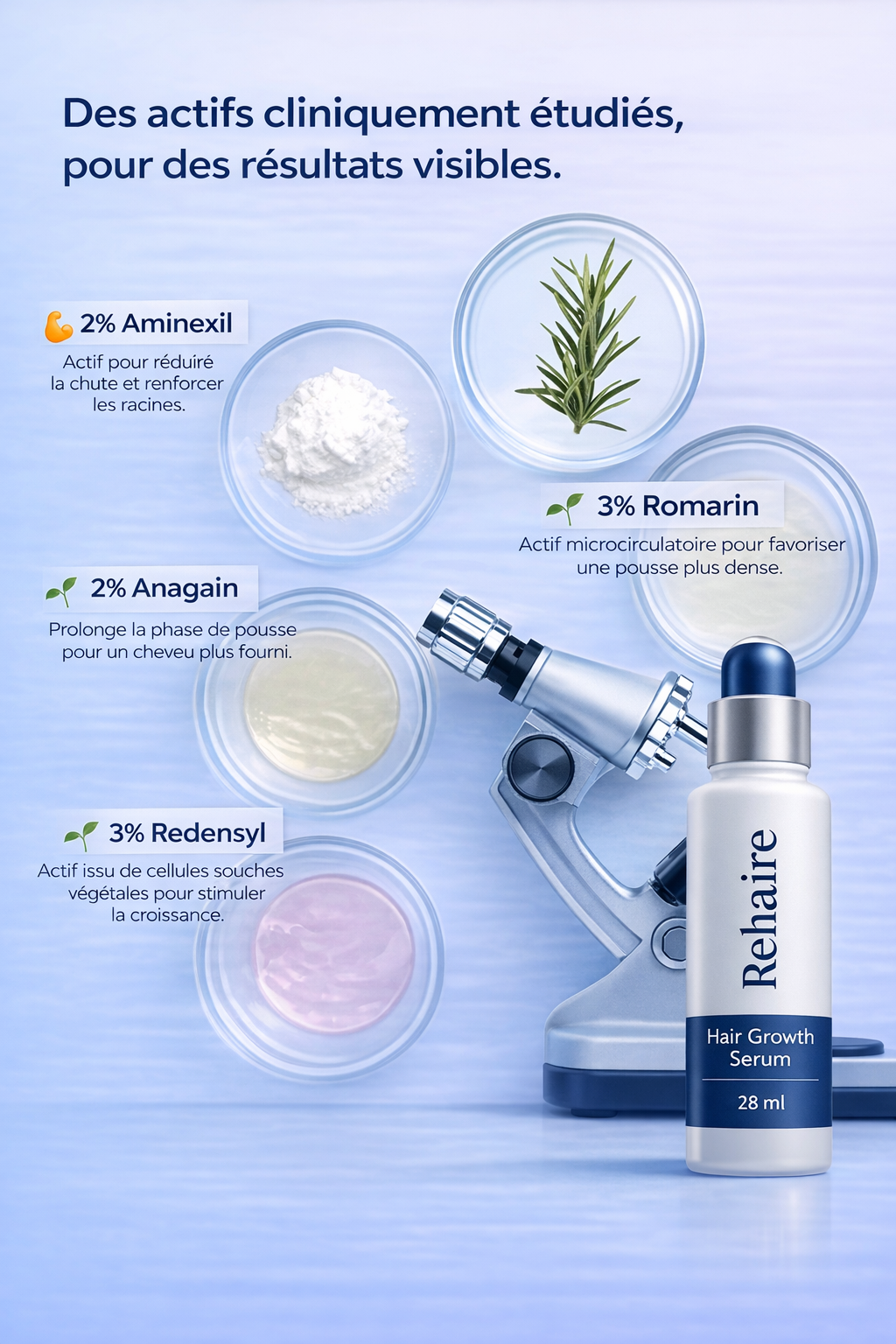 Des actifs cliniquement étudiés, pour des résultats visibles.

2% Aminexil

Actif pour réduiré la chute et renforcer les racines.

3% Romarin

Actif microcirculatoire pour favoriser une pousse plus dense.

2% Anagain

Prolonge la phase de pousse pour un cheveu plus fourni.

3% Redensyl

Actif issu de cellules souches végétales pour stimuler la croissance.

Rehaire

Hair Growth Serum

28 ml