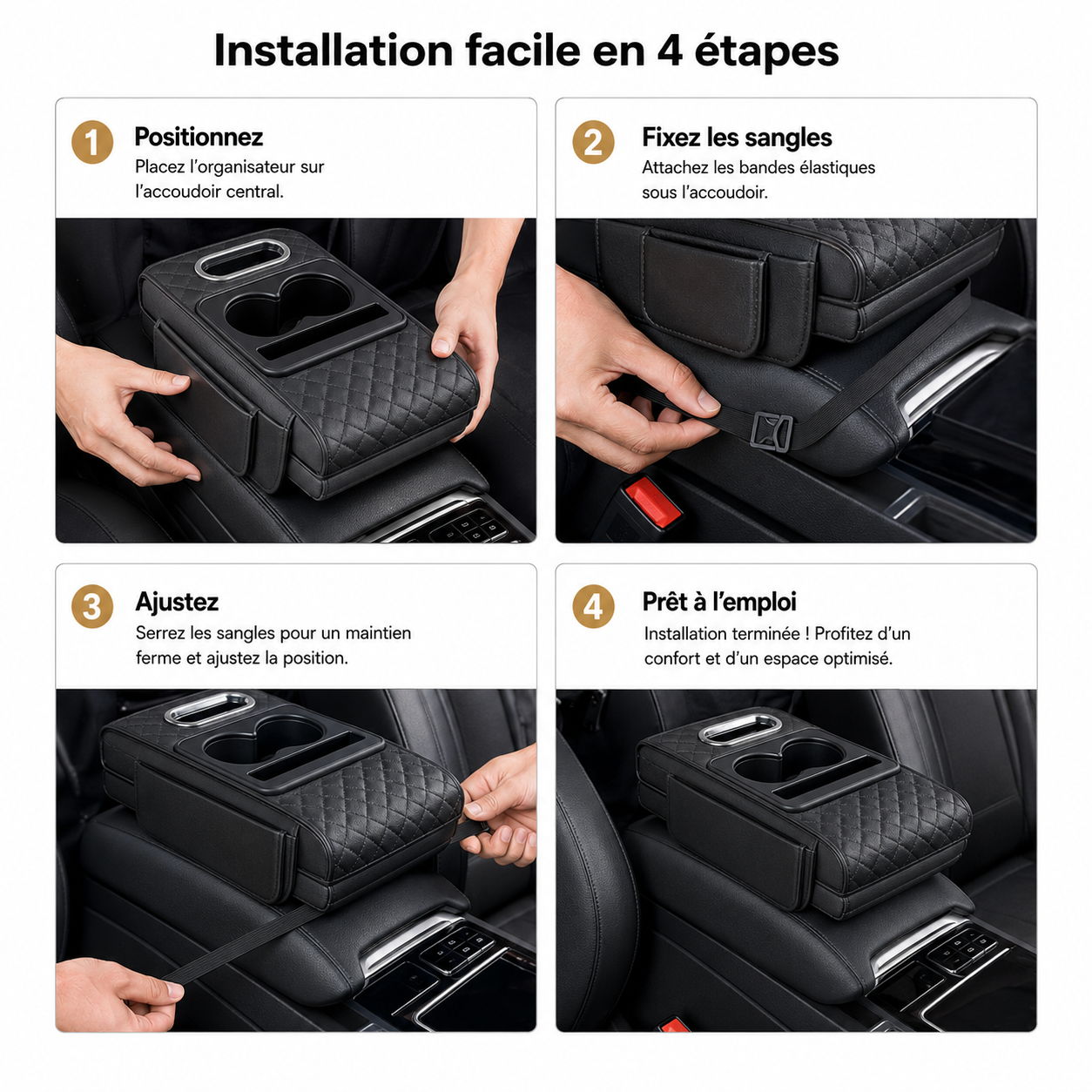 Installation facile en 4 étapes

1 Positionnez
Placez l'organisateur sur l'accoudoir central.

2 Fixez les sangles
Attachez les bandes élastiques sous l'accoudoir.

3 Ajustez
Serrez les sangles pour un maintien ferme et ajustez la position.

4 Prêt à l'emploi
Installation terminée ! Profitez d'un confort et d'un espace optimisé.